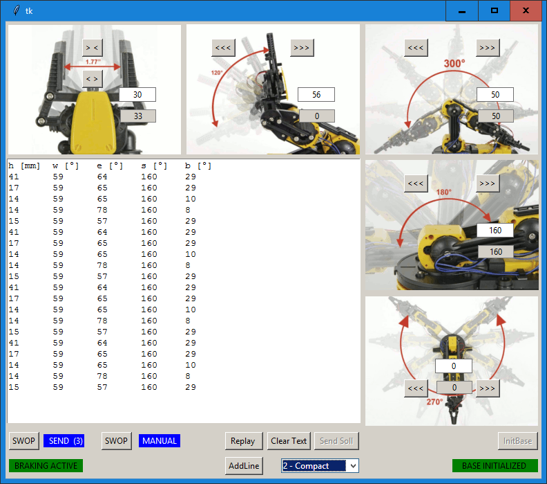 tk

> <

1.77"

< >

30

33

<<<

>>>

120°

56

0

<<<

>>>

300°

50

50

| h [mm] | w [°] | e [°] | s [°] | b [°] |
|---|---|---|---|---|
| 41 | 59 | 64 | 160 | 29 |
| 17 | 59 | 65 | 160 | 29 |
| 14 | 59 | 65 | 160 | 10 |
| 14 | 59 | 78 | 160 | 8 |
| 15 | 59 | 57 | 160 | 29 |
| 41 | 59 | 64 | 160 | 29 |
| 17 | 59 | 65 | 160 | 29 |
| 14 | 59 | 65 | 160 | 10 |
| 14 | 59 | 78 | 160 | 8 |
| 15 | 59 | 57 | 160 | 29 |
| 41 | 59 | 64 | 160 | 29 |
| 17 | 59 | 65 | 160 | 29 |
| 14 | 59 | 65 | 160 | 10 |
| 14 | 59 | 78 | 160 | 8 |
| 15 | 59 | 57 | 160 | 29 |
| 41 | 59 | 64 | 160 | 29 |
| 17 | 59 | 65 | 160 | 29 |
| 14 | 59 | 65 | 160 | 10 |
| 14 | 59 | 78 | 160 | 8 |
| 15 | 59 | 57 | 160 | 29 |

<<<

>>>

180°

160

160

0

<<<

0

>>>

270°

SWOP

SEND (3)

SWOP

MANUAL

Replay

Clear Text

Send Soll

InitBase

BRAKING ACTIVE

AddLine

2 - Compact

BASE INITIALIZED